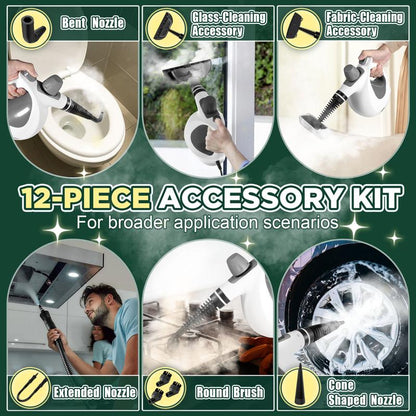 Bent Nozzle

Glass-Cleaning Accessory

Fabric-Cleaning Accessory

12-PIECE ACCESSORY KIT
For broader application scenarios

Extended Nozzle

Round Brush

Cone Shaped Nozzle